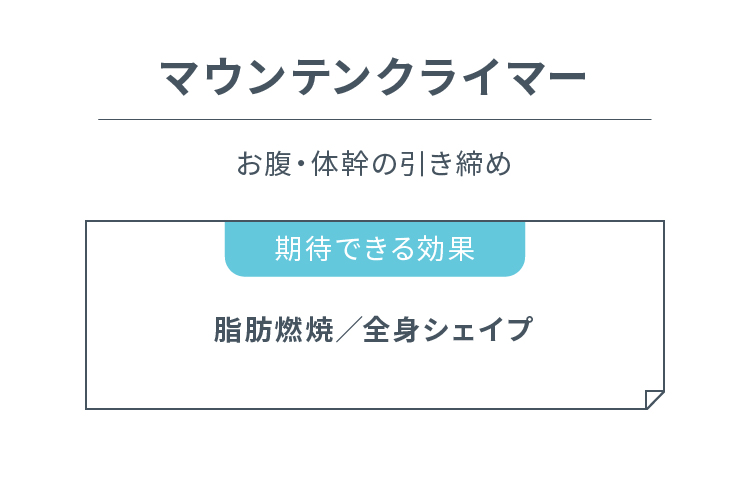 マウンテンクライマー

お腹・体幹の引き締め

期待できる効果

脂肪燃焼／全身シェイプ