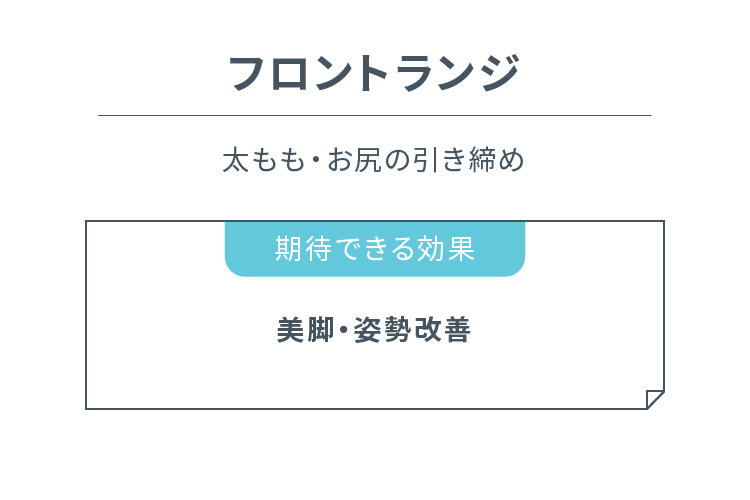 フロントランジ

太もも・お尻の引き締め

期待できる効果

美脚・姿勢改善